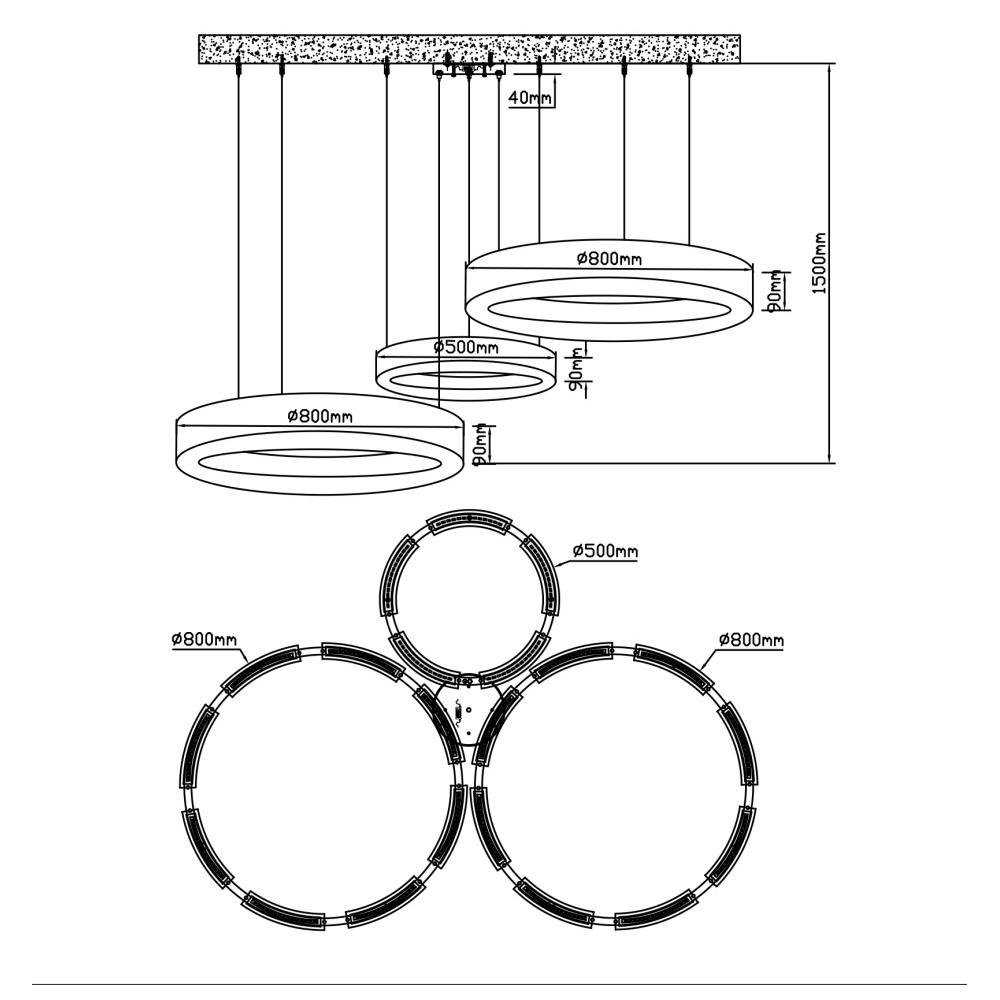 40mm
ø800mm
90mm
1500mm
ø500mm
90mm
ø800mm
90mm
ø500mm
ø800mm
ø800mm